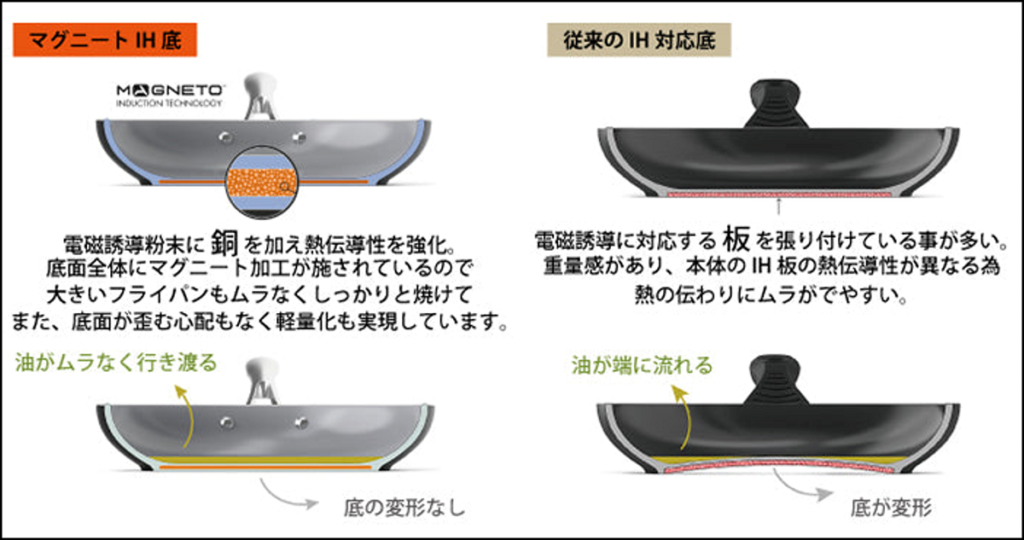 マグニート IH 底

MAGNETO
INDUCTION TECHNOLOGY

電磁誘導粉末に 銅 を加え熱伝導性を強化。
底面全体にマグニート加工が施されているので
大きいフライパンもムラなくしっかりと焼けて
また、底面が歪む心配もなく軽量化も実現しています。

油がムラなく行き渡る

底の変形なし

従来の IH 対応底

電磁誘導に対応する 板 を張り付けている事が多い。
重量感があり、本体の IH 板の熱伝導性が異なる為
熱の伝わりにムラがでやすい。

油が端に流れる

底が変形